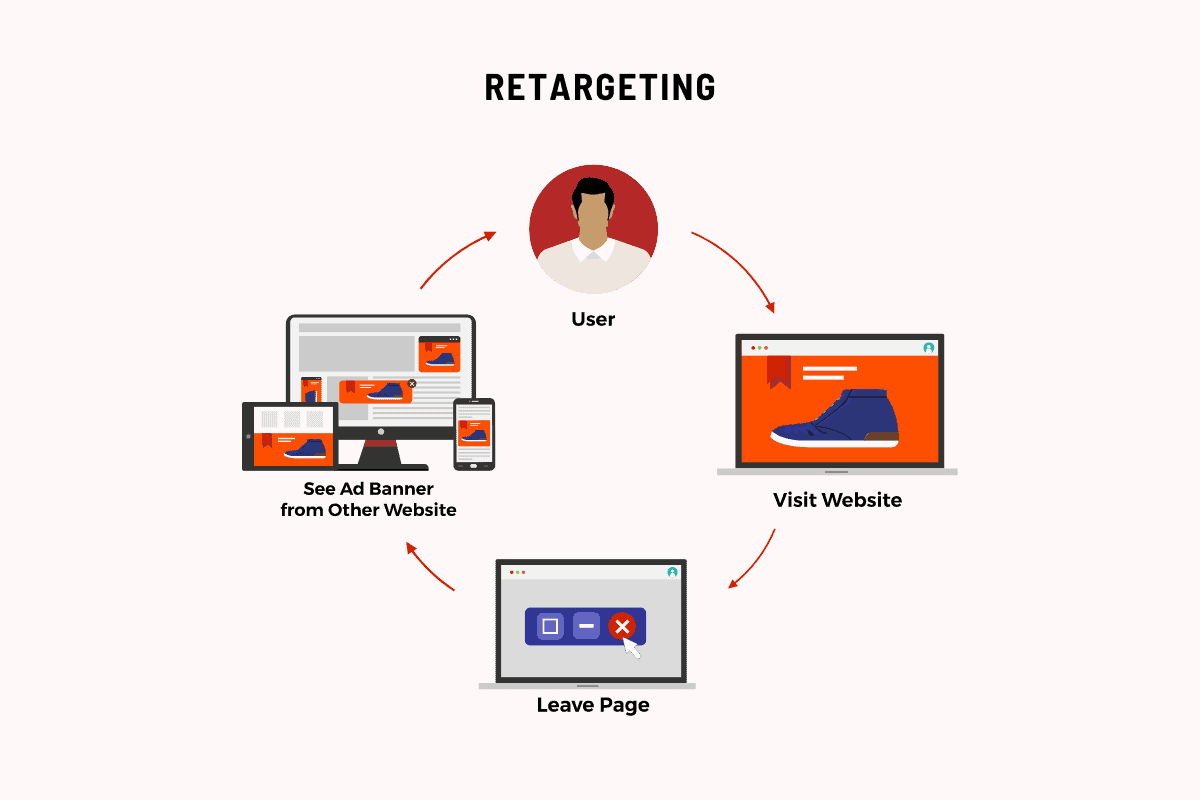 RETARGETING

User

Visit Website

Leave Page

See Ad Banner from Other Website