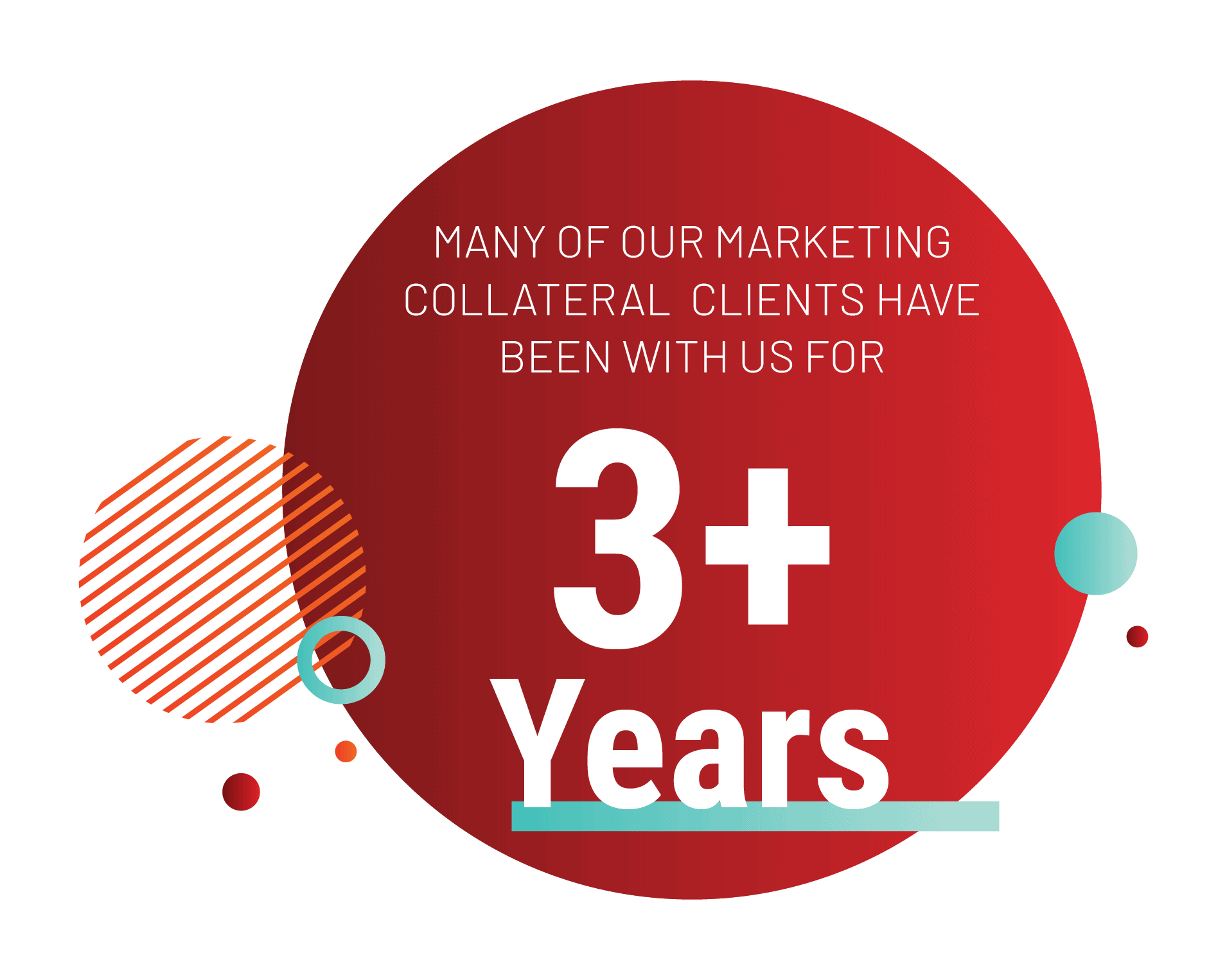 MANY OF OUR MARKETING COLLATERAL CLIENTS HAVE BEEN WITH US FOR

3+
Years